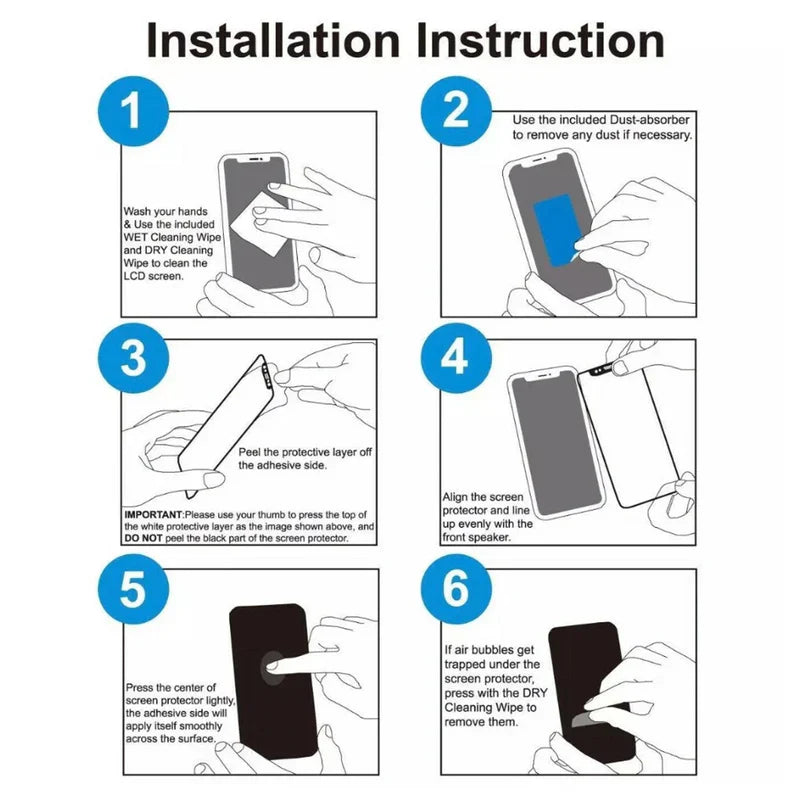 Installation Instruction

1

Wash your hands & Use the included WET Cleaning Wipe and DRY Cleaning Wipe to clean the LCD screen.

2

Use the included Dust-absorber to remove any dust if necessary.

3

Peel the protective layer off the adhesive side.

IMPORTANT:Please use your thumb to press the top of the white protective layer as the image shown above, and DO NOT peel the black part of the screen protector.

4

Align the screen protector and line up evenly with the front speaker.

5

Press the center of screen protector lightly, the adhesive side will apply itself smoothly across the surface.

6

If air bubbles get trapped under the screen protector, press with the DRY Cleaning Wipe to remove them.